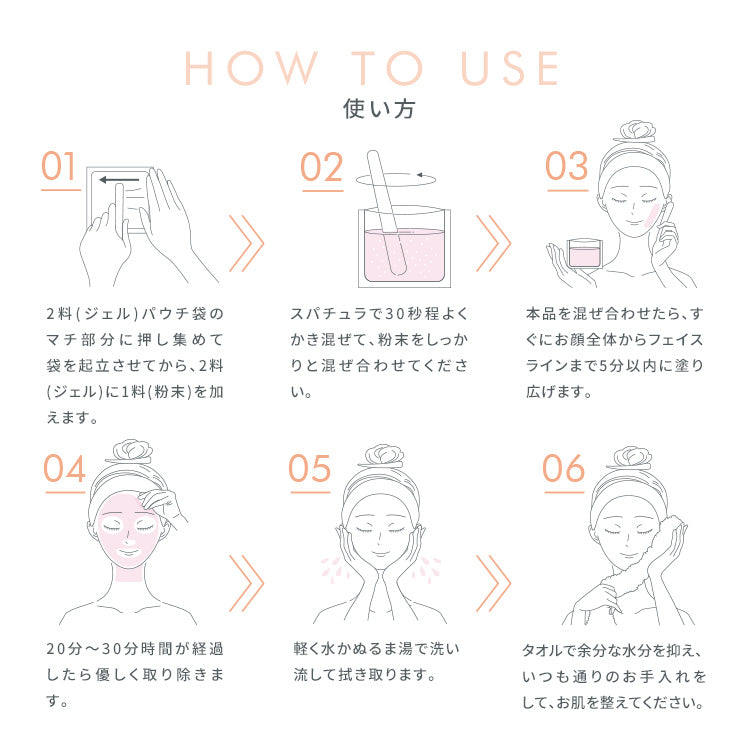 HOW TO USE
使い方

01

2料(ジェル)パウチ袋のマチ部分に押し集めて袋を起立させてから、2料(ジェル)に1料(粉末)を加えます。

02

スパチュラで30秒程よくかき混ぜて、粉末をしっかりと混ぜ合わせてください。

03

本品を混ぜ合わせたら、すぐにお顔全体からフェイスラインまで5分以内に塗り広げます。

04

20分～30分時間が経過したら優しく取り除きます。

05

軽く水かぬるま湯で洗い流して拭き取ります。

06

タオルで余分な水分を抑え、いつも通りのお手入れをして、お肌を整えてください。